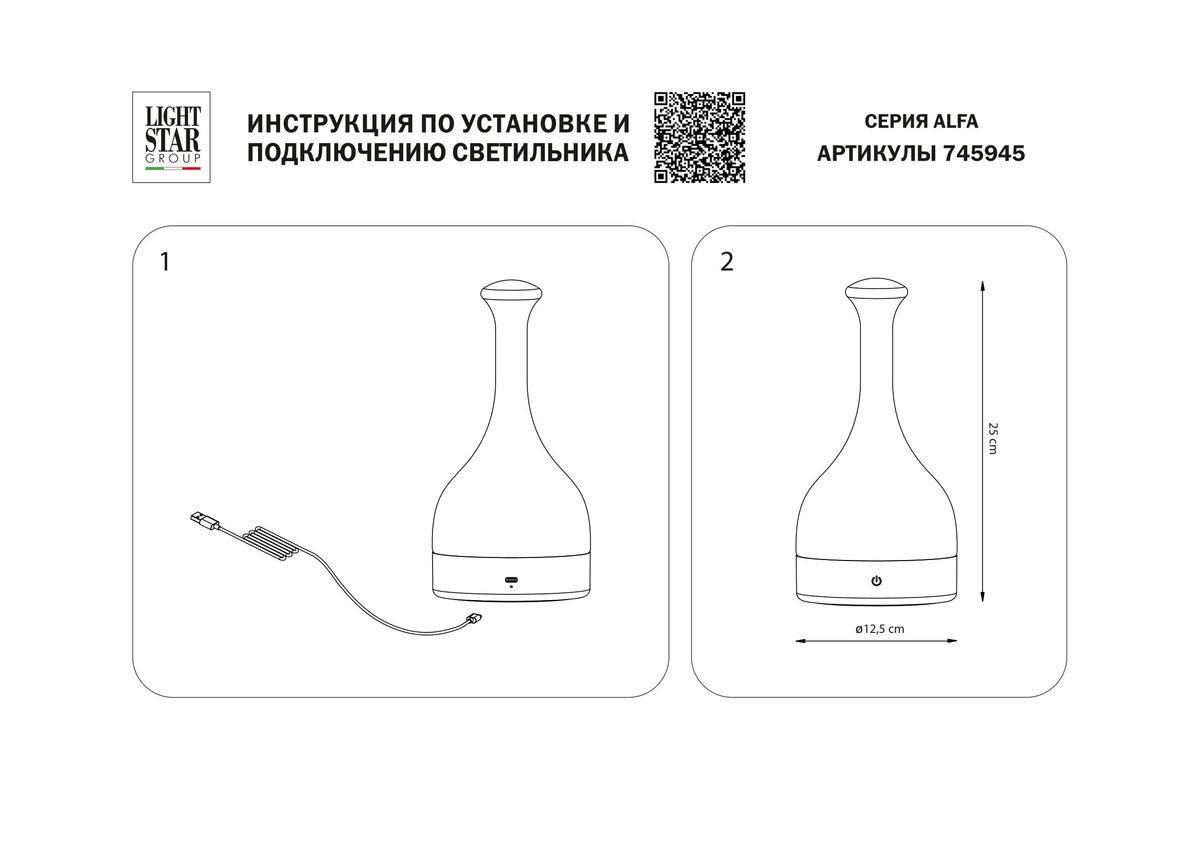 LIGHT STAR GROUP

ИНСТРУКЦИЯ ПО УСТАНОВКЕ И ПОДКЛЮЧЕНИЮ СВЕТИЛЬНИКА

СЕРИЯ ALFA
АРТИКУЛЫ 745945

1

2

25 cm

ø12,5 cm