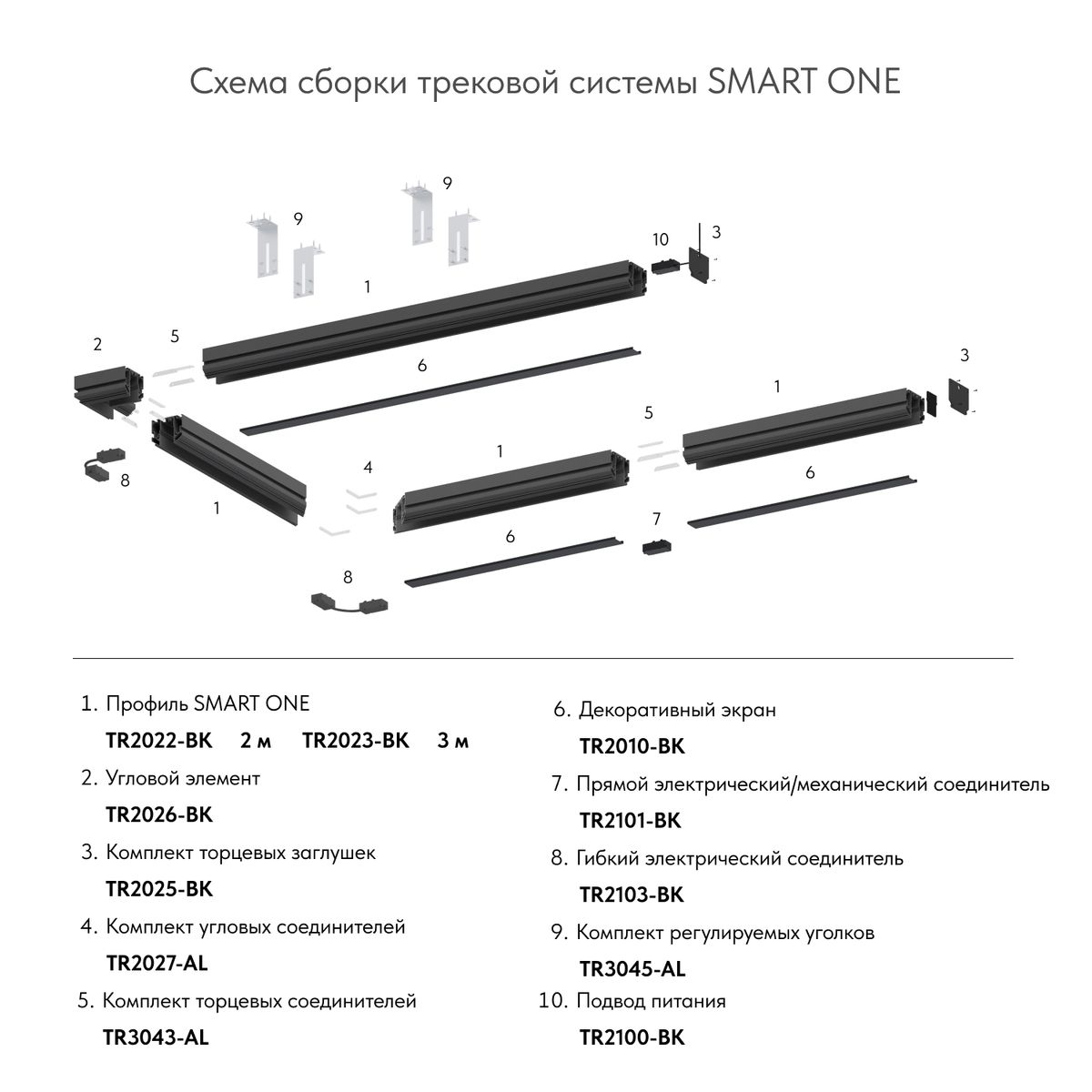 Схема сборки трековой системы SMART ONE

9
9
10
3
1
2
5
6
3
1
5
1
4
8
1
6
6
7
8

1. Профиль SMART ONE
TR2022-BK 2 м TR2023-BK 3 м

2. Угловой элемент
TR2026-BK

3. Комплект торцевых заглушек
TR2025-BK

4. Комплект угловых соединителей
TR2027-AL

5. Комплект торцевых соединителей
TR3043-AL

6. Декоративный экран
TR2010-BK

7. Прямой электрический/механический соединитель
TR2101-BK

8. Гибкий электрический соединитель
TR2103-BK

9. Комплект регулируемых уголков
TR3045-AL

10. Подвод питания
TR2100-BK