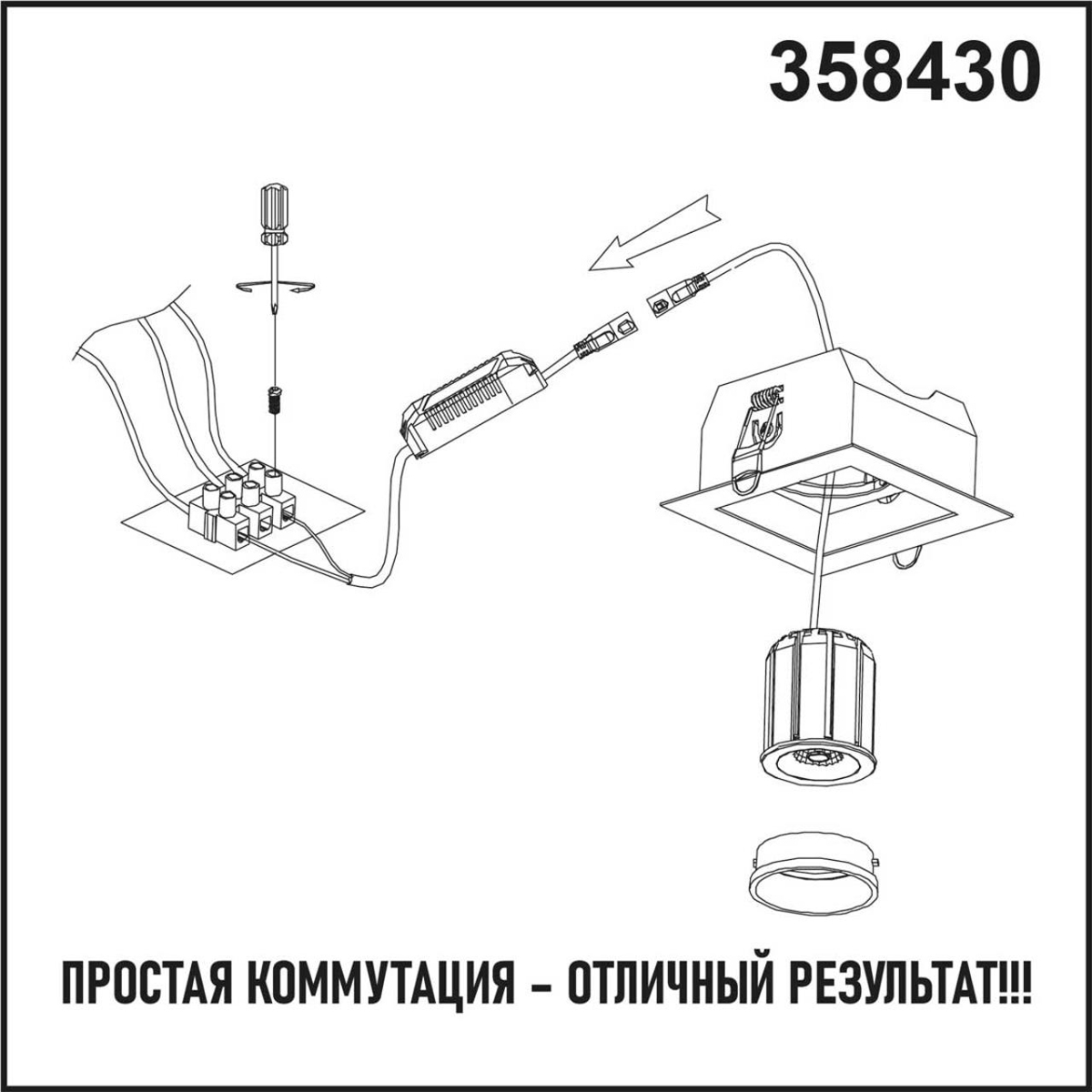 358430

ПРОСТАЯ КОММУТАЦИЯ – ОТЛИЧНЫЙ РЕЗУЛЬТАТ!!!