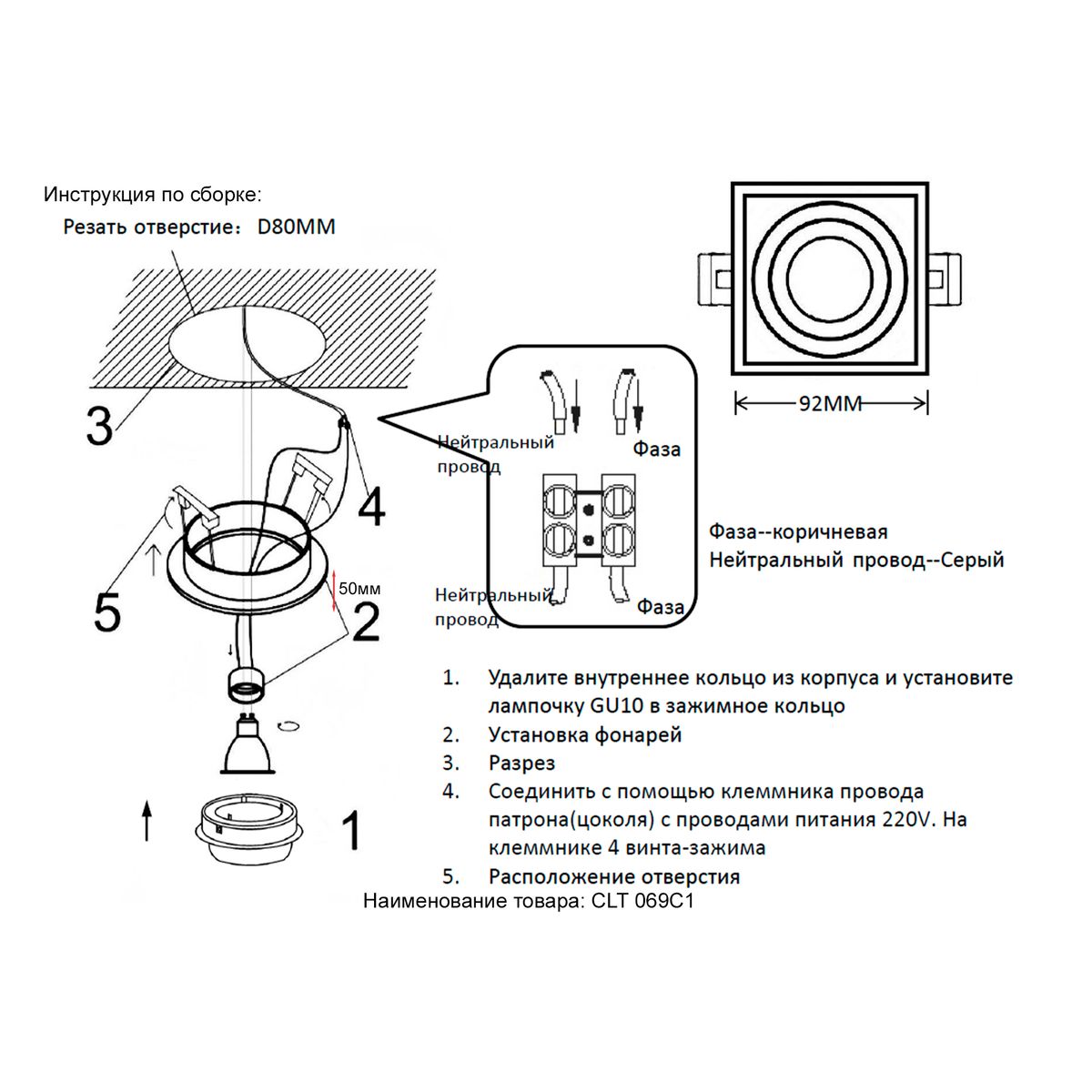 Инструкция по сборке:

Резать отверстие： D80MM

3

4

5

50мм

2

1

92MM

Нейтральный провод

Фаза

Нейтральный провод

Фаза

Фаза--коричневая
Нейтральный провод--Серый

1. Удалите внутреннее кольцо из корпуса и установите лампочку GU10 в зажимное кольцо
2. Установка фонарей
3. Разрез
4. Соединить с помощью клеммника провода патрона(цоколя) с проводами питания 220V. На клеммнике 4 винта-зажима
5. Расположение отверстия

Наименование товара: CLT 069C1