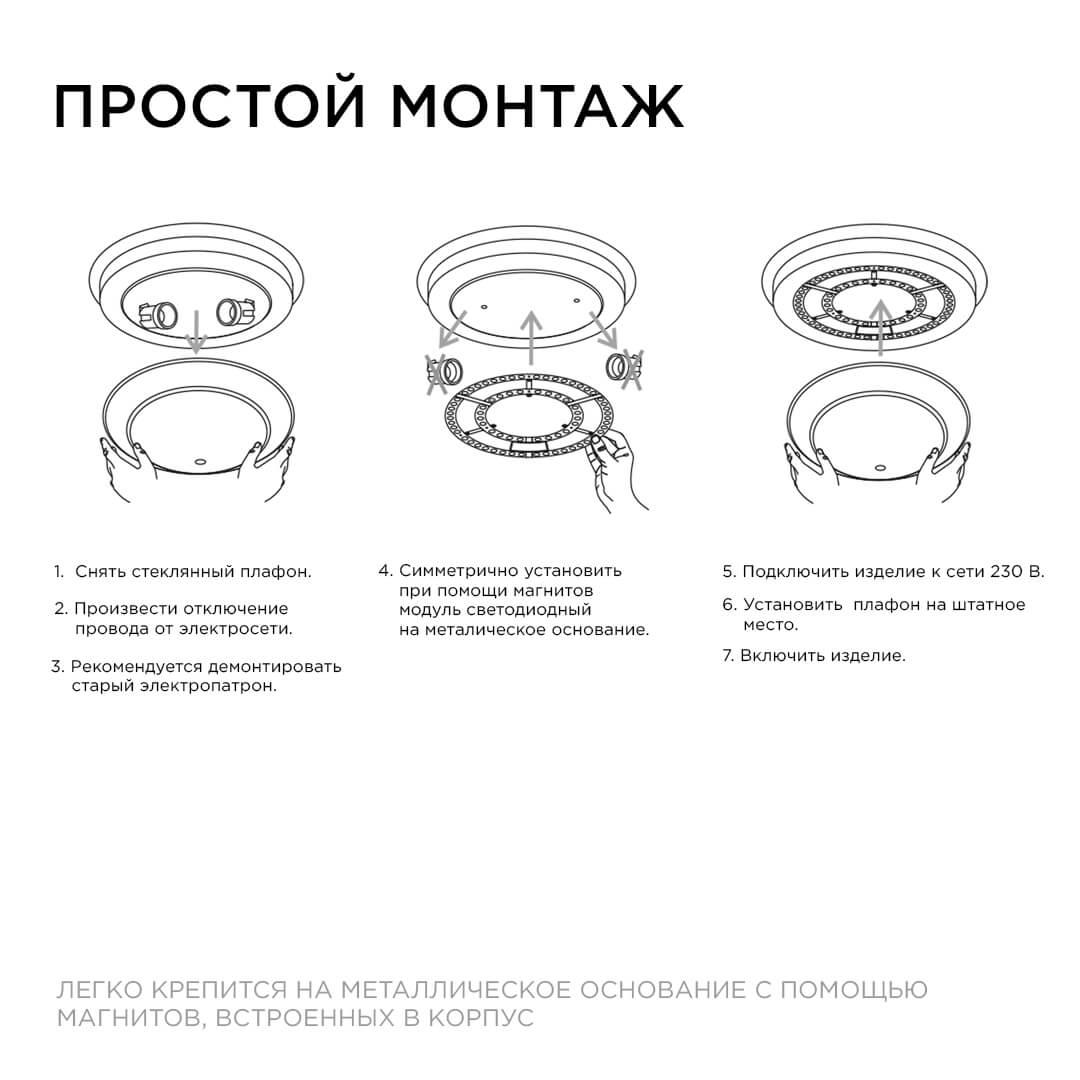 ПРОСТОЙ МОНТАЖ

1. Снять стеклянный плафон.

2. Произвести отключение провода от электросети.

3. Рекомендуется демонтировать старый электропатрон.

4. Симметрично установить при помощи магнитов модуль светодиодный на металическое основание.

5. Подключить изделие к сети 230 В.

6. Установить плафон на штатное место.

7. Включить изделие.

ЛЕГКО КРЕПИТСЯ НА МЕТАЛЛИЧЕСКОЕ ОСНОВАНИЕ С ПОМОЩЬЮ МАГНИТОВ, ВСТРОЕННЫХ В КОРПУС